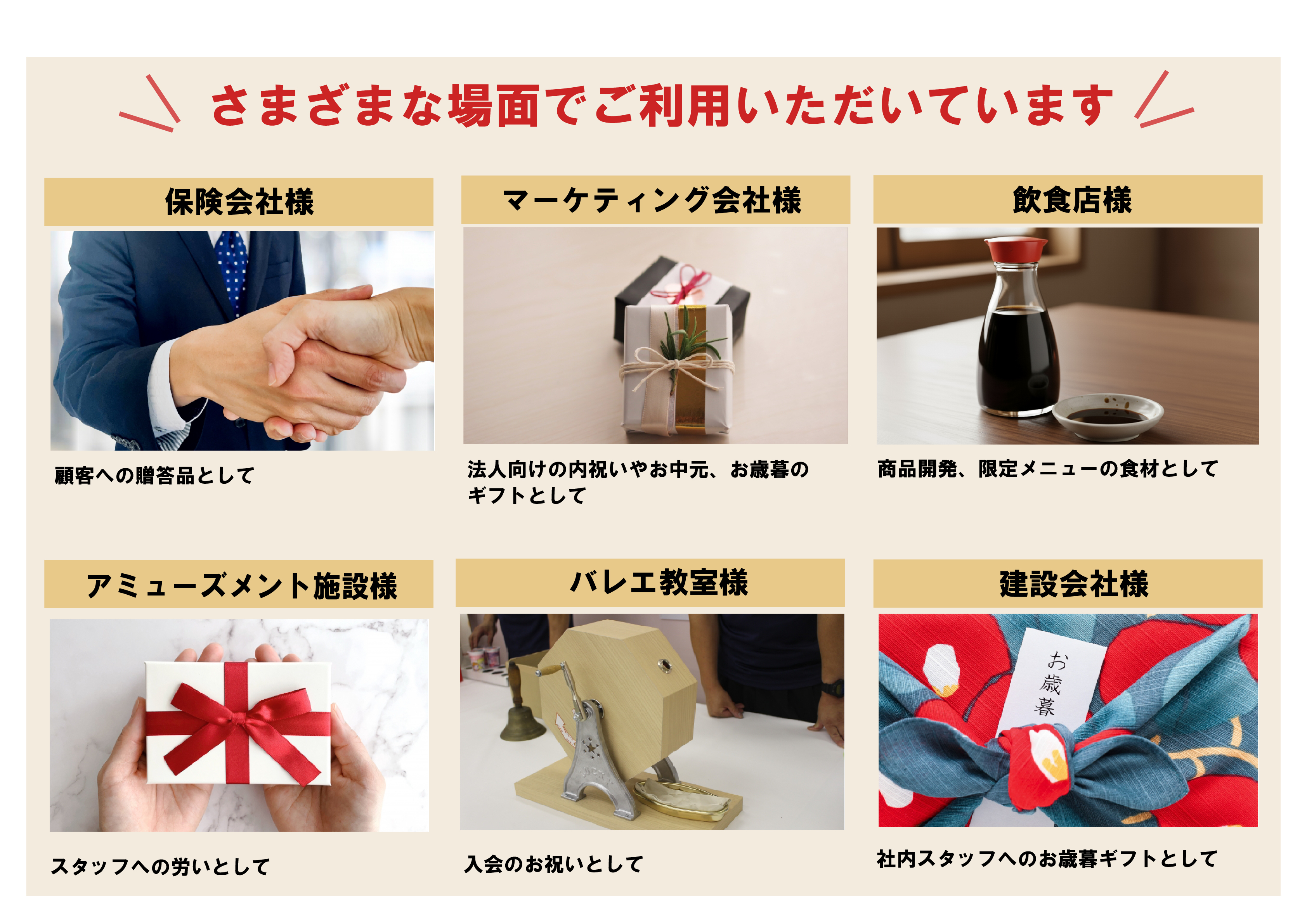 さまざまな場面でご利用いただいています

保険会社様

顧客への贈答品として

マーケティング会社様

法人向けの内祝いやお中元、お歳暮のギフトとして

飲食店様

商品開発、限定メニューの食材として

アミューズメント施設様

スタッフへの労いとして

バレエ教室様

入会のお祝いとして

建設会社様

お歳暮

社内スタッフへのお歳暮ギフトとして